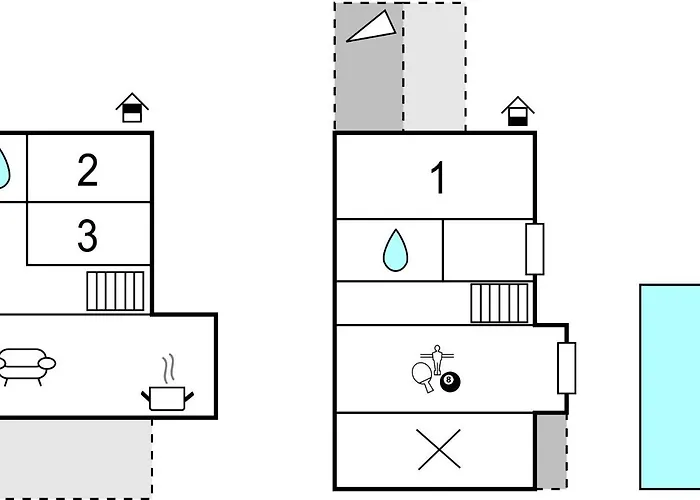 2

3

1

8